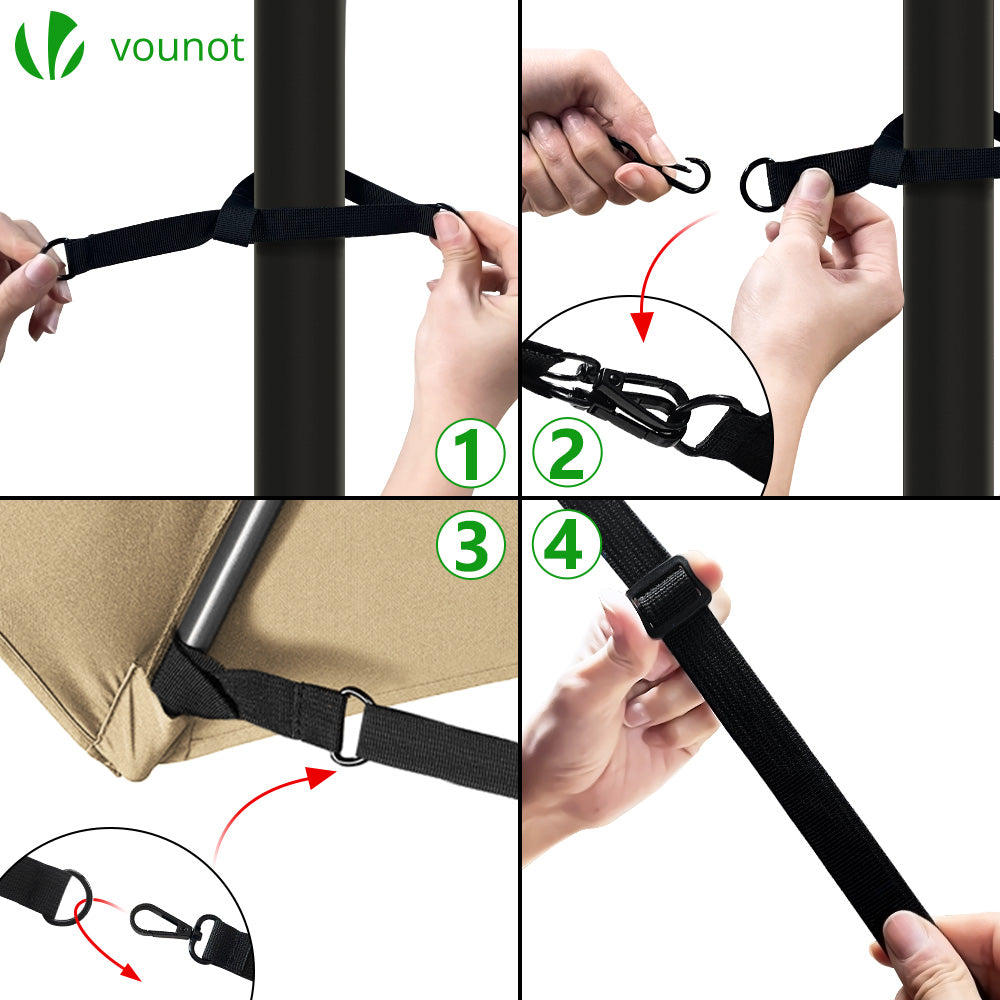 vounot

1

2

3

4